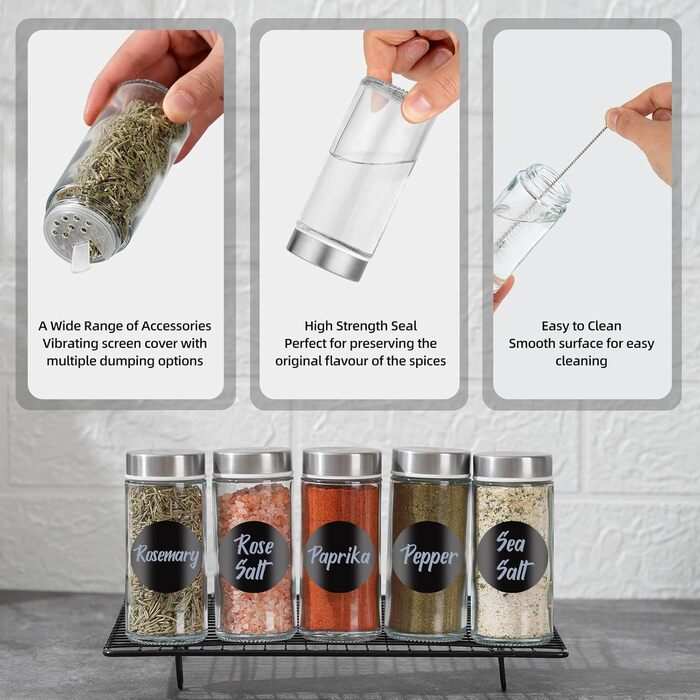 A Wide Range of Accessories
Vibrating screen cover with multiple dumping options

High Strength Seal
Perfect for preserving the original flavour of the spices

Easy to Clean
Smooth surface for easy cleaning

Rosemary

Rose Salt

Paprika

Pepper

Sea Salt