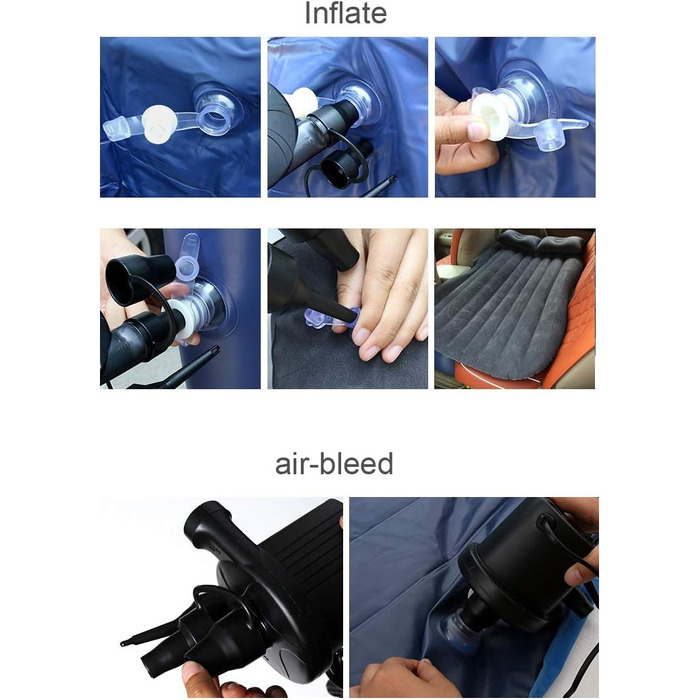 Inflate

air-bleed