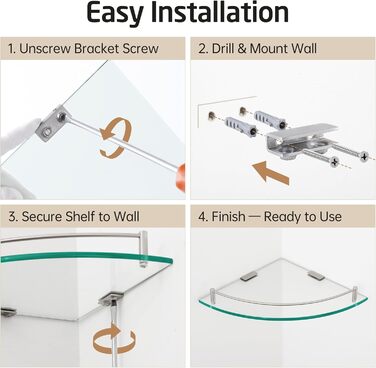 Easy Installation

1. Unscrew Bracket Screw

2. Drill & Mount Wall

3. Secure Shelf to Wall

4. Finish — Ready to Use