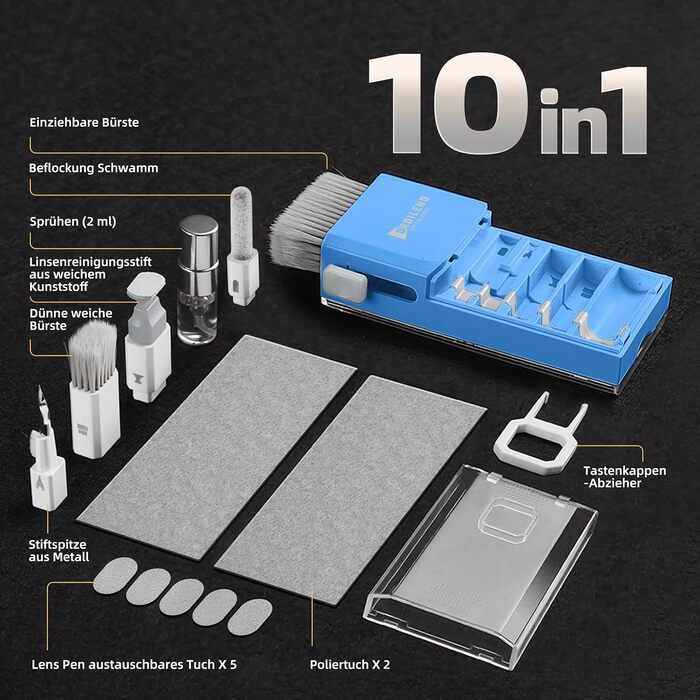 10in1

Einziehbare Bürste

Beflockung Schwamm

Sprühen (2 ml)

Linsenreinigungsstift aus weichem Kunststoff

Dünne weiche Bürste

ORDILEND

Tastenkappen -Abzieher

Stiftspitze aus Metall

Lens Pen austauschbares Tuch X 5

Poliertuch X 2