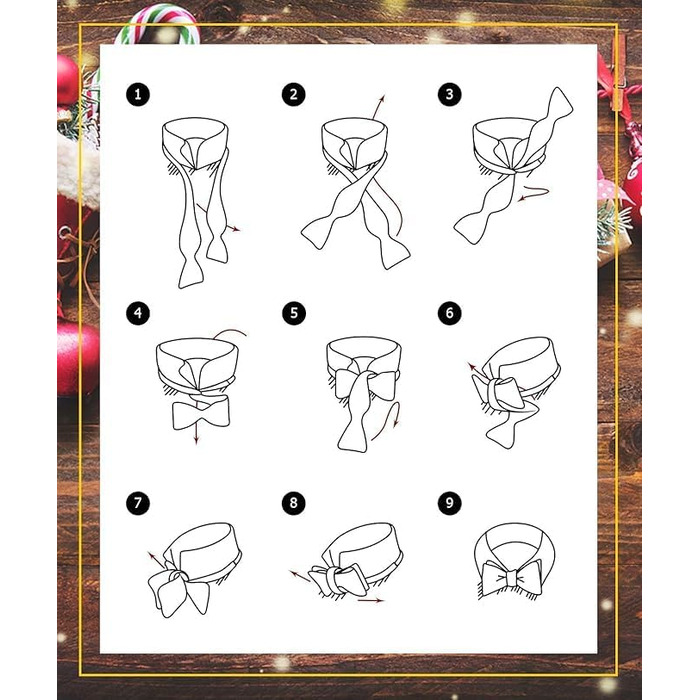 1
2
3
4
5
6
7
8
9