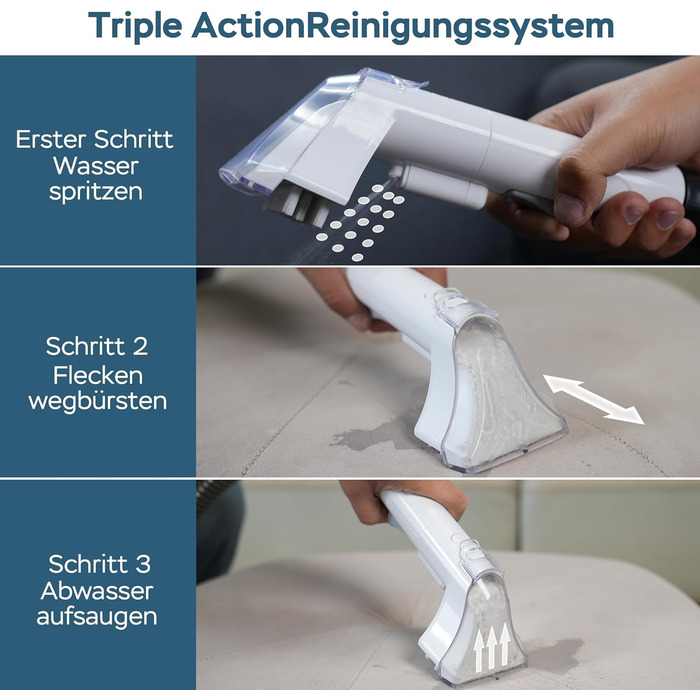 Triple ActionReinigungssystem

Erster Schritt
Wasser
spritzen

Schritt 2
Flecken
wegbürsten

Schritt 3
Abwasser
aufsaugen