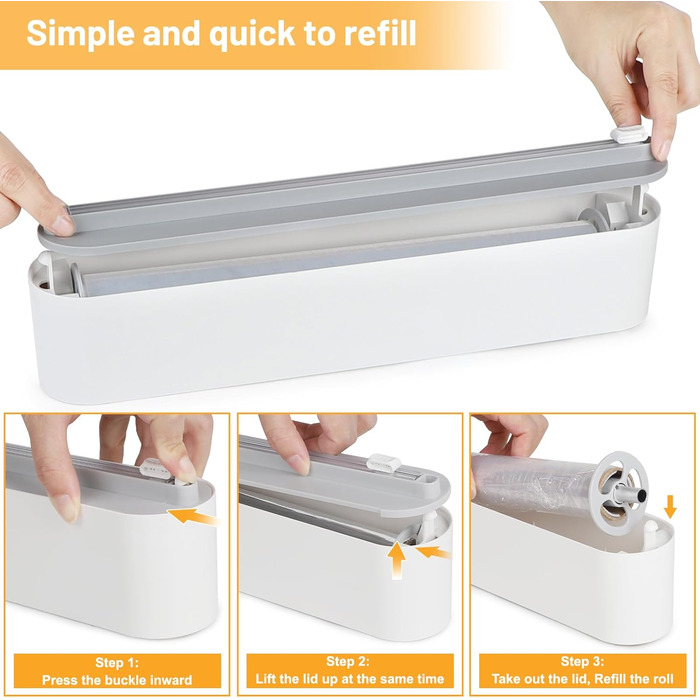 Simple and quick to refill

Step 1:
Press the buckle inward

Step 2:
Lift the lid up at the same time

Step 3:
Take out the lid, Refill the roll