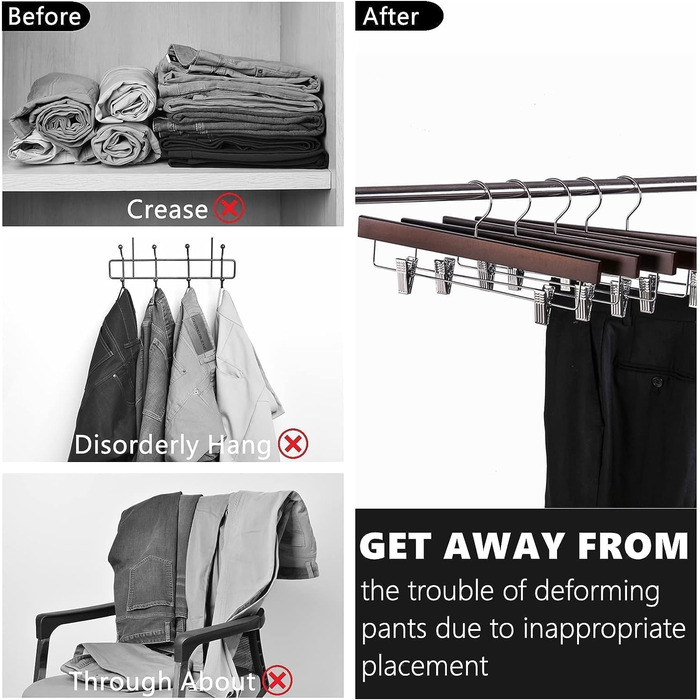 Before

Crease

Disorderly Hang

Through About

After

GET AWAY FROM

the trouble of deforming pants due to inappropriate placement