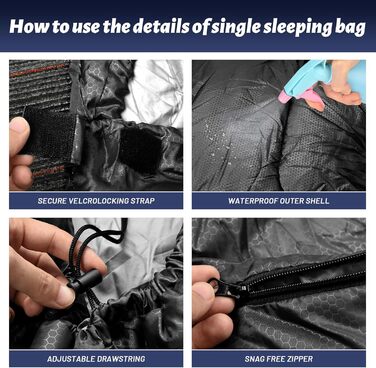 How to use the details of single sleeping bag

SECURE VELCROLOCKING STRAP

WATERPROOF OUTER SHELL

ADJUSTABLE DRAWSTRING

SNAG FREE ZIPPER