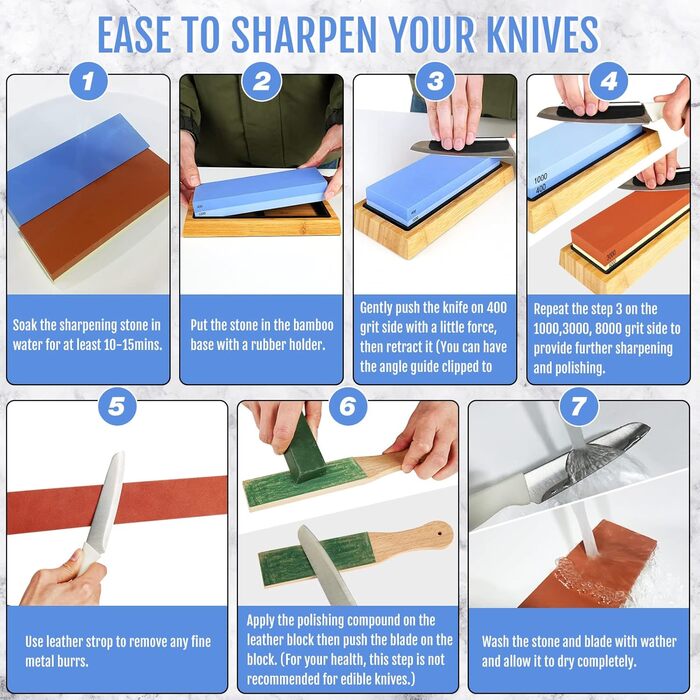 EASE TO SHARPEN YOUR KNIVES

1

Soak the sharpening stone in water for at least 10-15mins.

2

Put the stone in the bamboo base with a rubber holder.

3

Gently push the knife on 400 grit side with a little force, then retract it (You can have the angle guide clipped to

4

1000
400

Repeat the step 3 on the 1000,3000, 8000 grit side to provide further sharpening and polishing.

5

Use leather strop to remove any fine metal burrs.

6

Apply the polishing compound on the leather block then push the blade on the block. (For your health, this step is not recommended for edible knives.)

7

Wash the stone and blade with wather and allow it to dry completely.