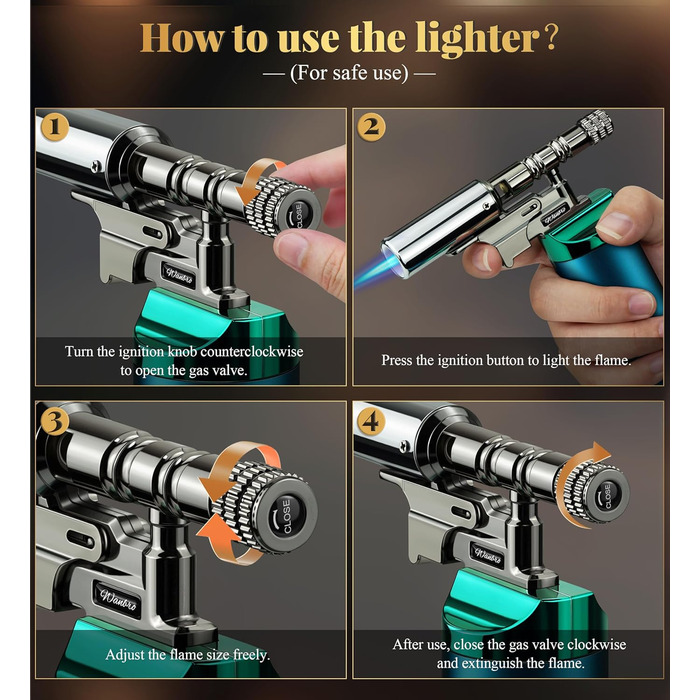 How to use the lighter?
— (For safe use) —

1
CLOSE
Wanbro
Turn the ignition knob counterclockwise to open the gas valve.

2
Wanbro
Press the ignition button to light the flame.

3
CLOSE
Wanbro
Adjust the flame size freely.

4
CLOSE
Wanbro
After use, close the gas valve clockwise and extinguish the flame.