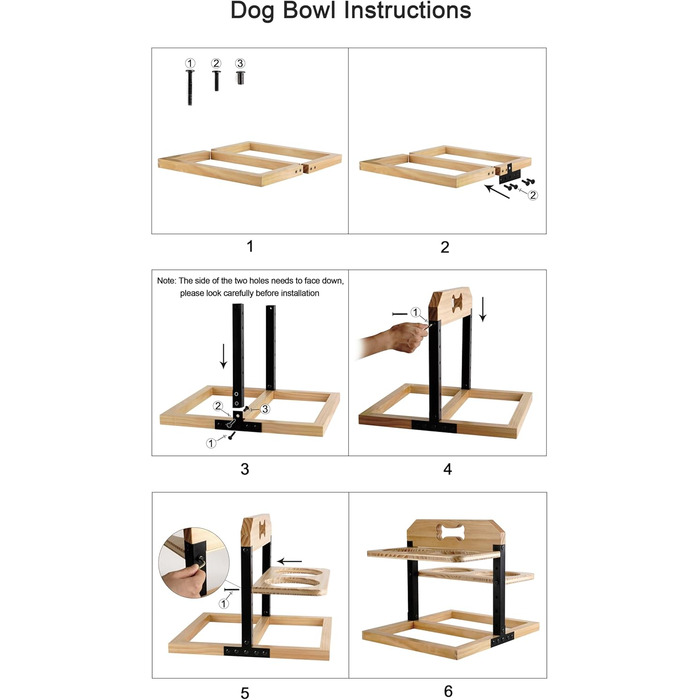 Dog Bowl Instructions

①
②
③

②

1

2

Note: The side of the two holes needs to face down, please look carefully before installation

②
③
①

①

3

4

①

5

6