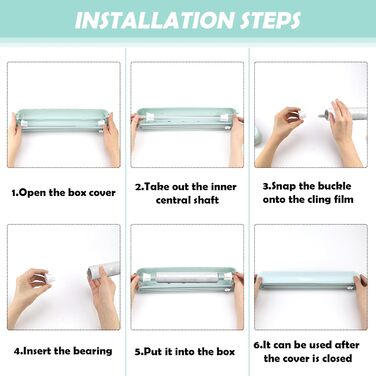 INSTALLATION STEPS

1.Open the box cover

2.Take out the inner central shaft

3.Snap the buckle onto the cling film

4.Insert the bearing

5.Put it into the box

6.It can be used after the cover is closed