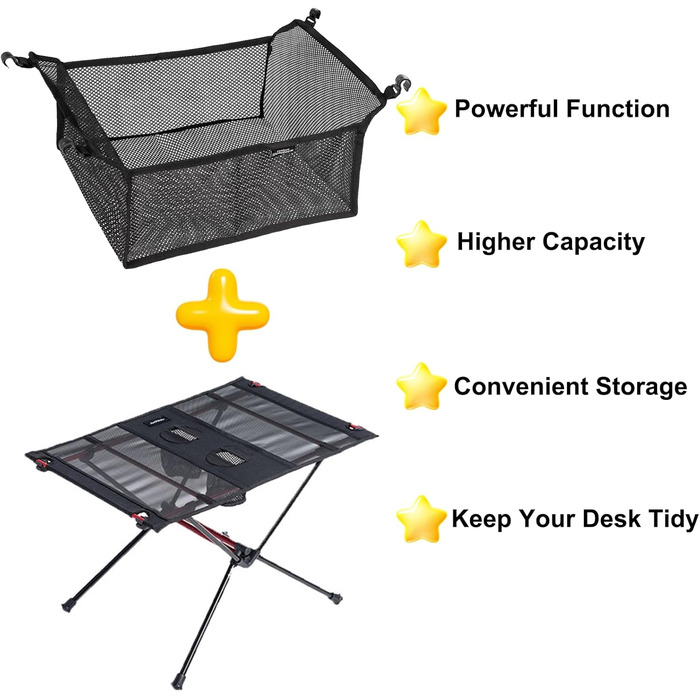 Powerful Function

Higher Capacity

Convenient Storage

Keep Your Desk Tidy