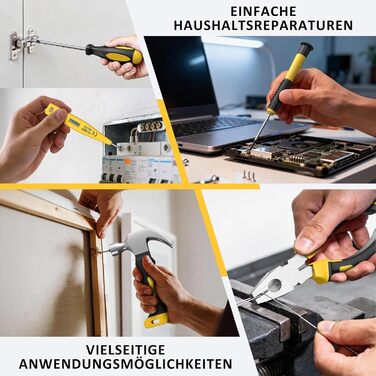 EINFACHE
HAUSHALTSREPARATUREN

VIELSEITIGE
ANWENDUNGSMÖGLICHKEITEN