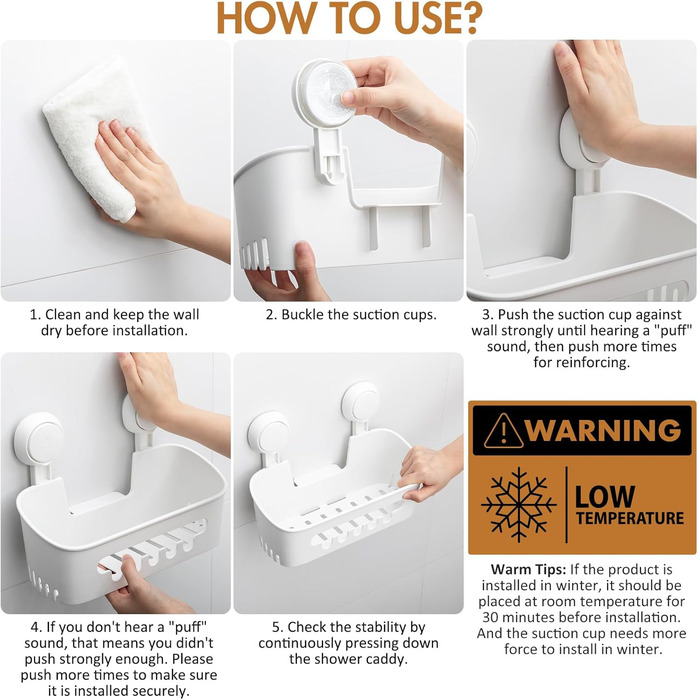 HOW TO USE?

1. Clean and keep the wall dry before installation.

2. Buckle the suction cups.

3. Push the suction cup against wall strongly until hearing a "puff" sound, then push more times for reinforcing.

4. If you don't hear a "puff" sound, that means you didn't push strongly enough. Please push more times to make sure it is installed securely.

5. Check the stability by continuously pressing down the shower caddy.

WARNING

LOW TEMPERATURE

Warm Tips: If the product is installed in winter, it should be placed at room temperature for 30 minutes before installation. And the suction cup needs more force to install in winter.