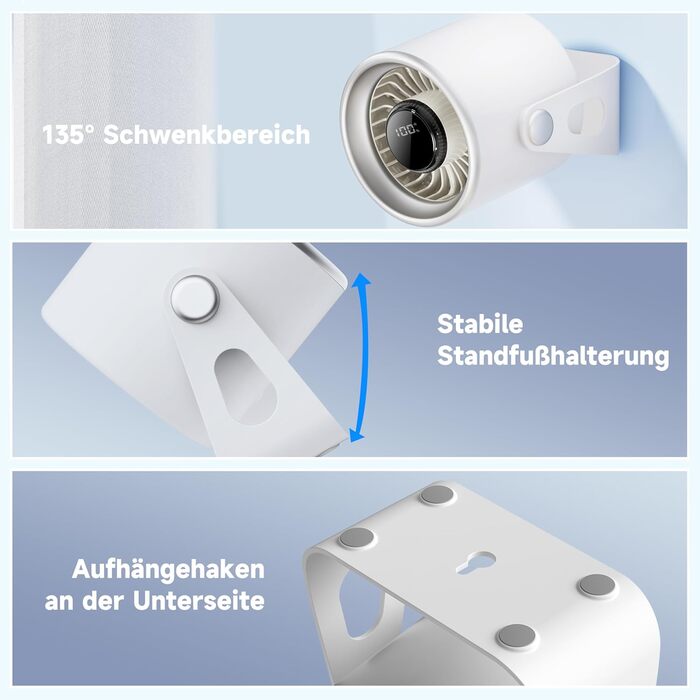 135° Schwenkbereich

100%

Stabile Standfußhalterung

Aufhängehaken an der Unterseite