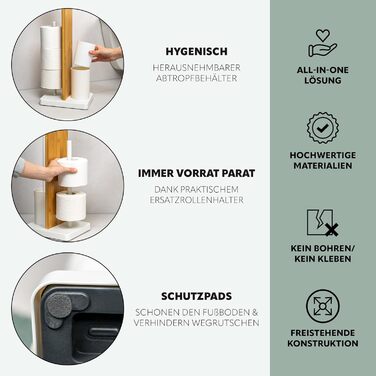 HYGENISCH
HERAUSNEHMBARER ABTROPFBEHÄLTER

IMMER VORRAT PARAT
DANK PRAKTISCHEM ERSATZROLLENHALTER

SCHUTZPADS
SCHONEN DEN FUßBODEN & VERHINDERN WEGRUTSCHEN

ALL-IN-ONE LÖSUNG

HOCHWERTIGE MATERIALIEN

KEIN BOHREN/ KEIN KLEBEN

FREISTEHENDE KONSTRUKTION