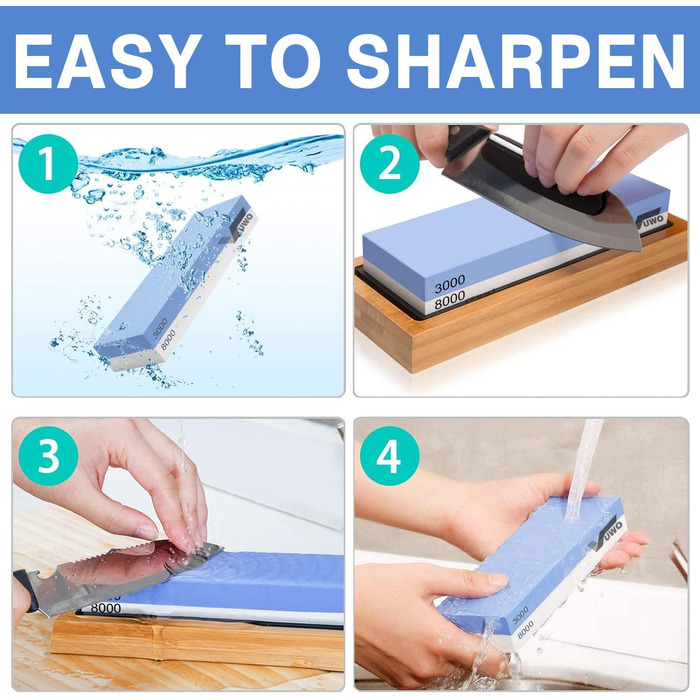 EASY TO SHARPEN

1

UWO
3000
8000

2

UWO
3000
8000

3

8000

4

UWO
3000
8000