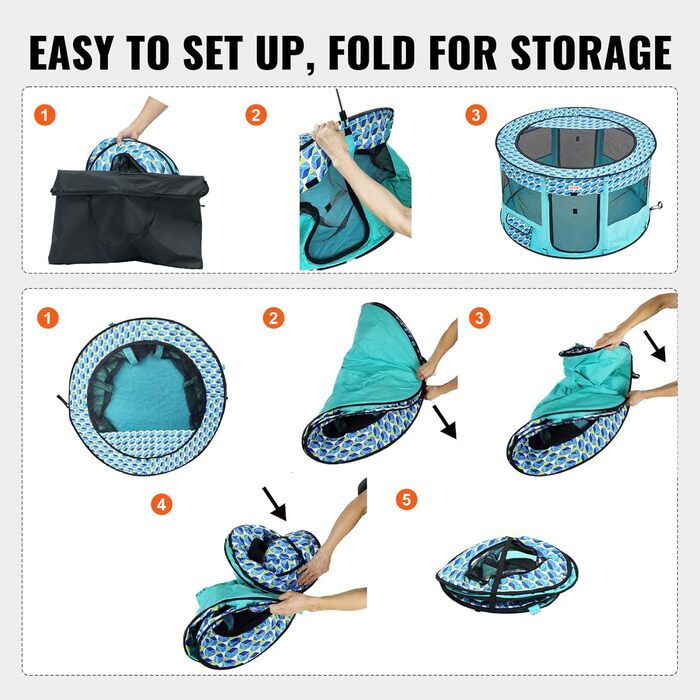 EASY TO SET UP, FOLD FOR STORAGE

1

2

3

1

2

3

4

5