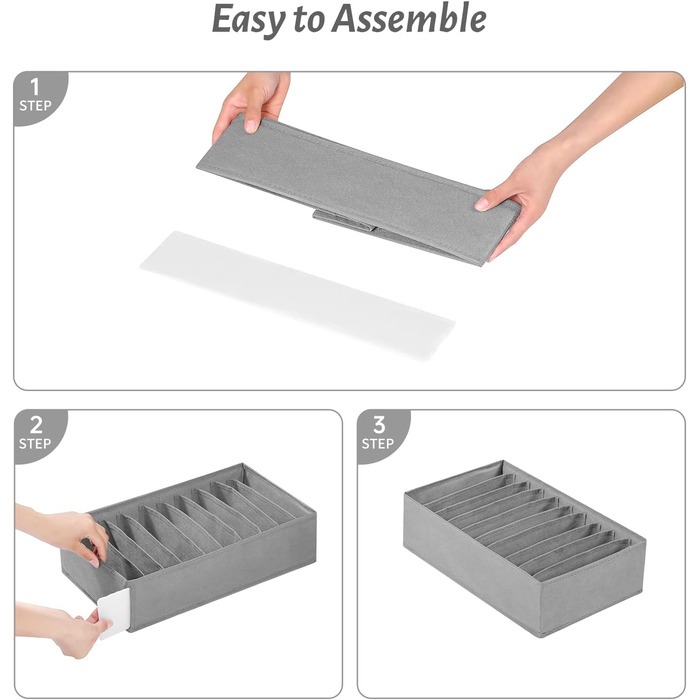 Easy to Assemble

1
STEP

2
STEP

3
STEP