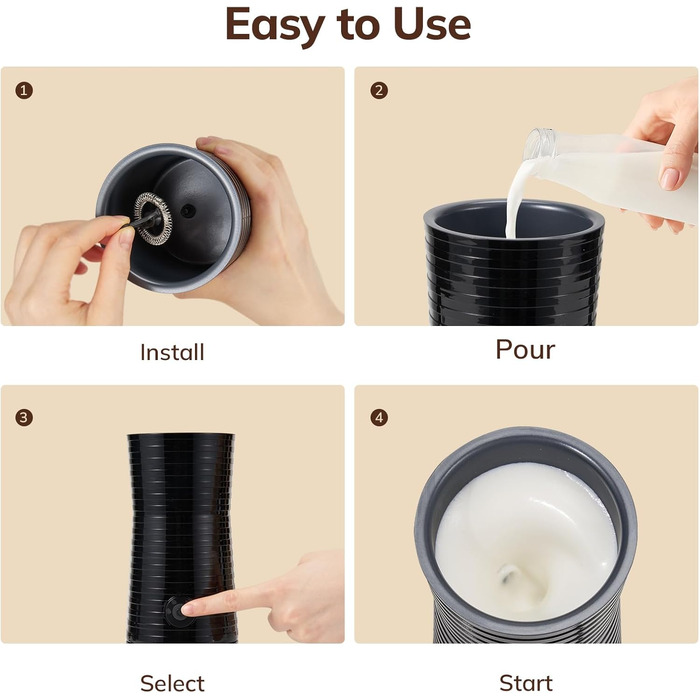 Easy to Use

1

Install

2

Pour

3

Select

4

Start