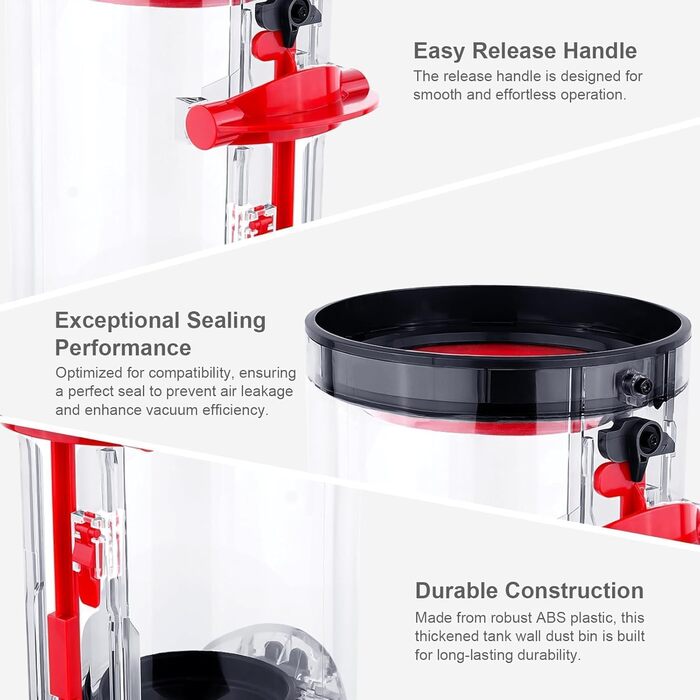 Easy Release Handle
The release handle is designed for smooth and effortless operation.

Exceptional Sealing Performance
Optimized for compatibility, ensuring a perfect seal to prevent air leakage and enhance vacuum efficiency.

Durable Construction
Made from robust ABS plastic, this thickened tank wall dust bin is built for long-lasting durability.