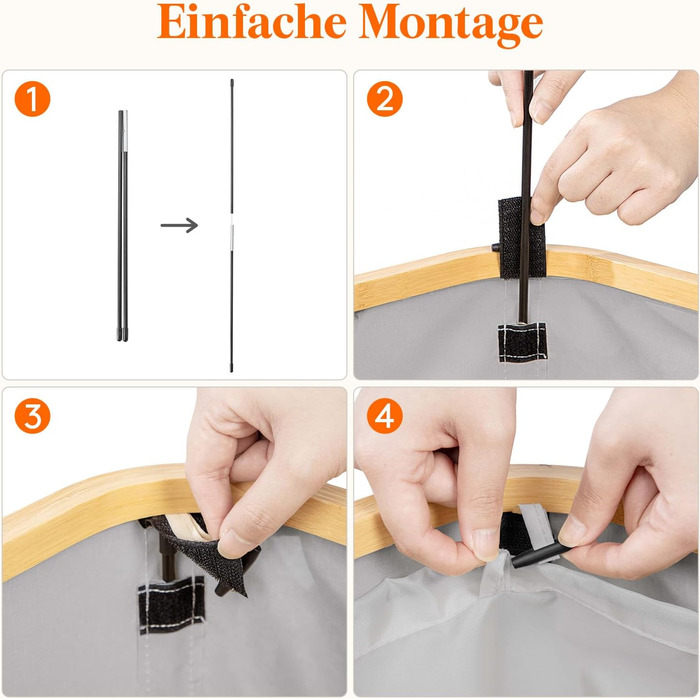 Einfache Montage

1

2

3

4