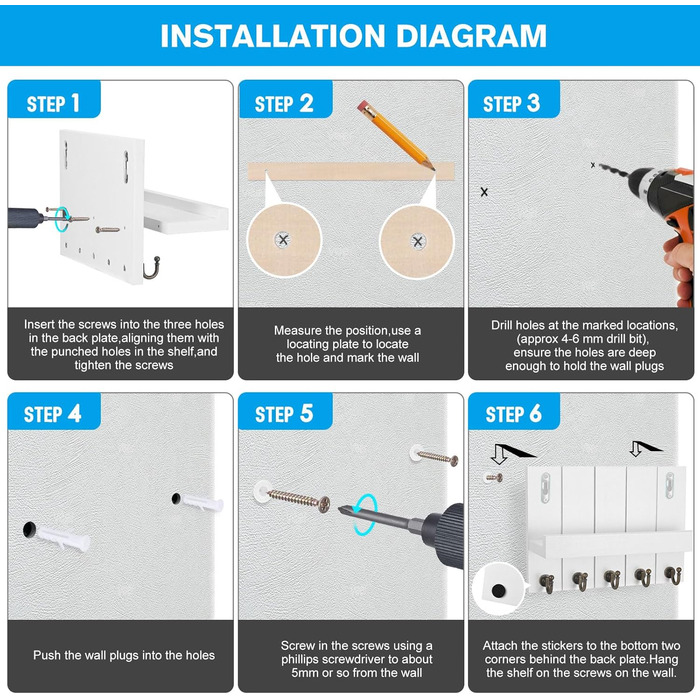 INSTALLATION DIAGRAM

STEP 1

Insert the screws into the three holes in the back plate,aligning them with the punched holes in the shelf,and tighten the screws

STEP 2

Measure the position,use a locating plate to locate the hole and mark the wall

STEP 3

Drill holes at the marked locations, (approx 4-6 mm drill bit), ensure the holes are deep enough to hold the wall plugs

STEP 4

Push the wall plugs into the holes

STEP 5

Screw in the screws using a phillips screwdriver to about 5mm or so from the wall

STEP 6

Attach the stickers to the bottom two corners behind the back plate.Hang the shelf on the screws on the wall.