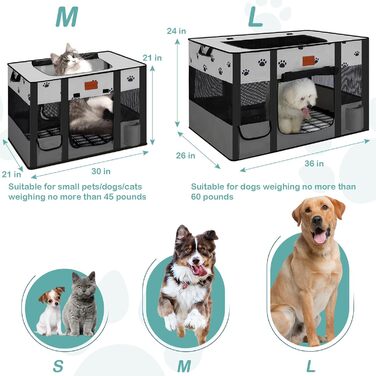 M

21 in

21 in

30 in

Suitable for small pets/dogs/cats weighing no more than 45 pounds

L

24 in

26 in

36 in

Suitable for dogs weighing no more than 60 pounds

S

M

L