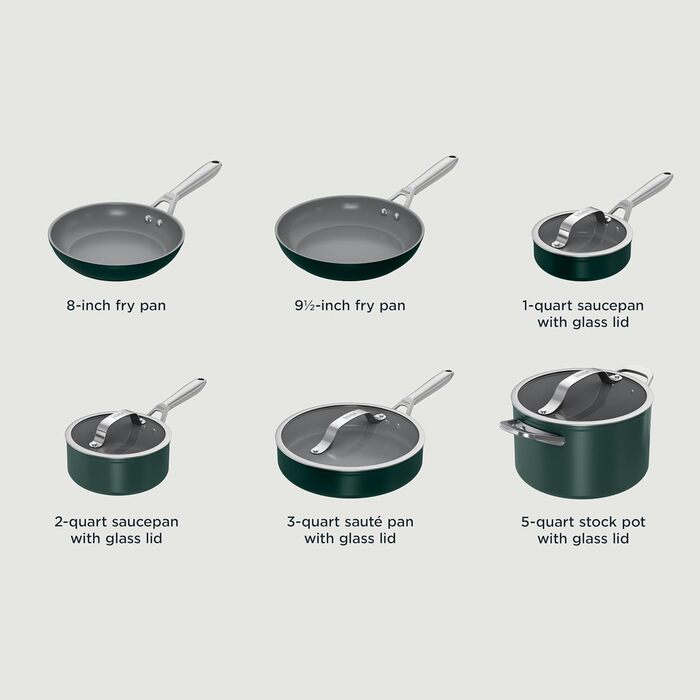 8-inch fry pan

9½-inch fry pan

1-quart saucepan with glass lid

2-quart saucepan with glass lid

3-quart sauté pan with glass lid

5-quart stock pot with glass lid