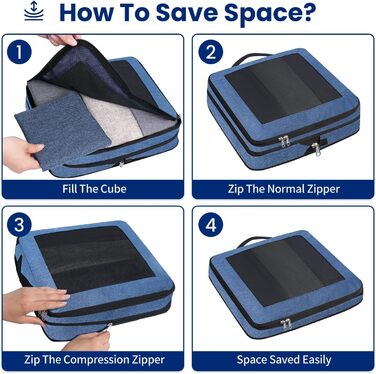 How To Save Space?

1

Fill The Cube

2

Zip The Normal Zipper

3

Zip The Compression Zipper

4

Space Saved Easily