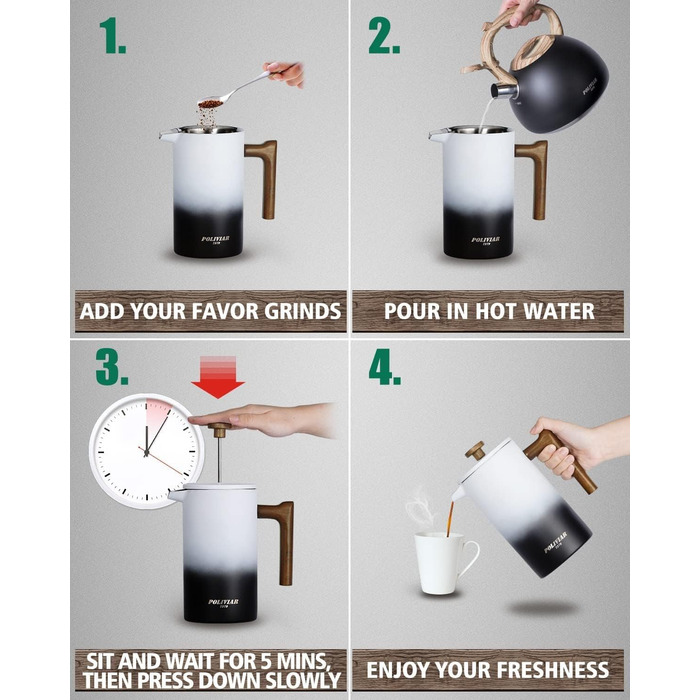 1.

POLIVIAR

ADD YOUR FAVOR GRINDS

2.

POLIVIAR

POLIVIAR

POUR IN HOT WATER

3.

POLIVIAR

SIT AND WAIT FOR 5 MINS, THEN PRESS DOWN SLOWLY

4.

POLIVIAR

ENJOY YOUR FRESHNESS