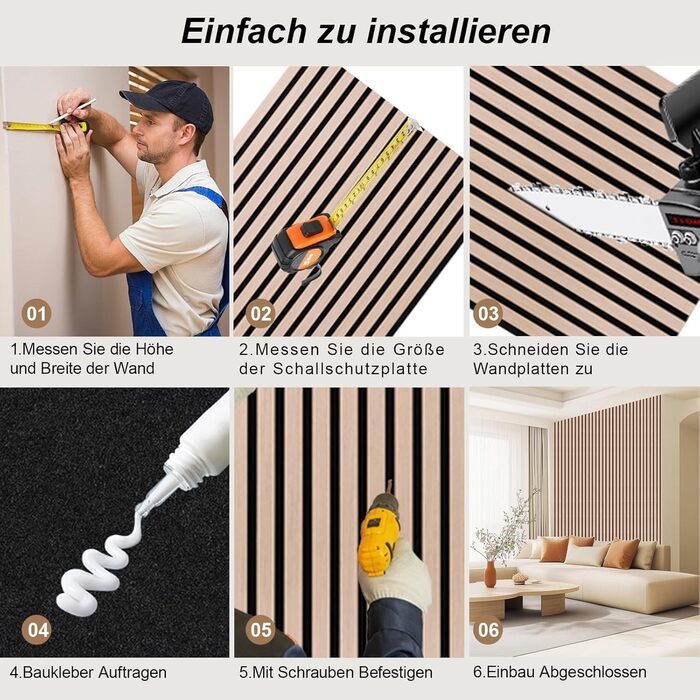 Einfach zu installieren

01

1.Messen Sie die Höhe und Breite der Wand

02

2.Messen Sie die Größe der Schallschutzplatte

03

3.Schneiden Sie die Wandplatten zu

04

4.Baukleber Auftragen

05

5.Mit Schrauben Befestigen

06

6.Einbau Abgeschlossen