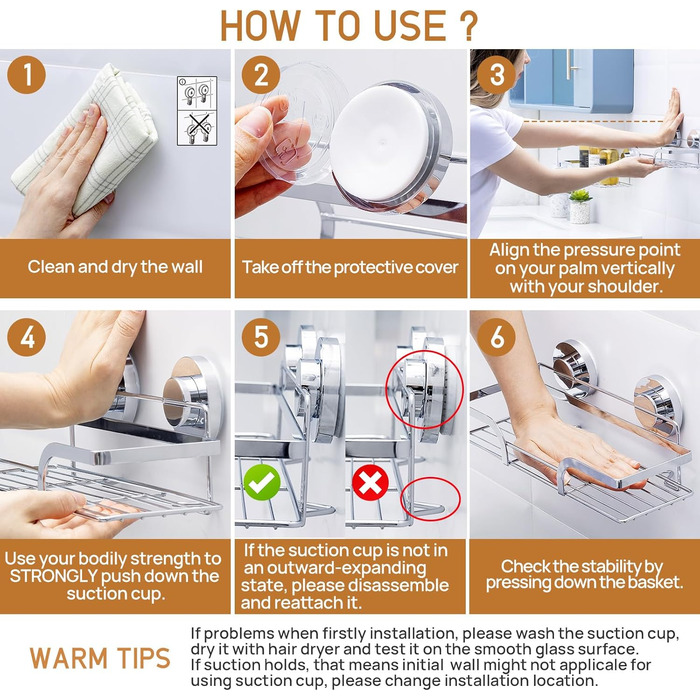 HOW TO USE ?

1

Clean and dry the wall

2

Take off the protective cover

3

Align the pressure point on your palm vertically with your shoulder.

4

Use your bodily strength to STRONGLY push down the suction cup.

5

If the suction cup is not in an outward-expanding state, please disassemble and reattach it.

6

Check the stability by pressing down the basket.

WARM TIPS

If problems when firstly installation, please wash the suction cup, dry it with hair dryer and test it on the smooth glass surface. If suction holds, that means initial wall might not applicale for using suction cup, please change installation location.