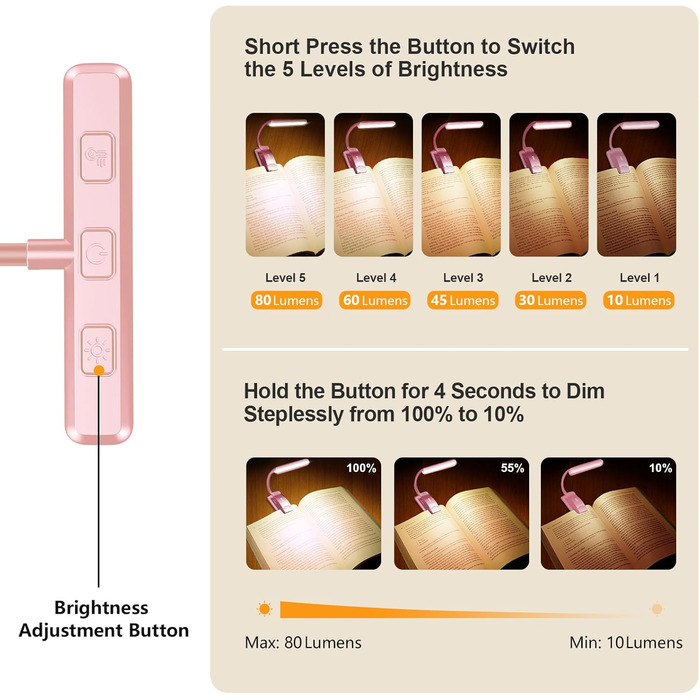 Short Press the Button to Switch the 5 Levels of Brightness

Level 5
80 Lumens

Level 4
60 Lumens

Level 3
45 Lumens

Level 2
30 Lumens

Level 1
10 Lumens

Hold the Button for 4 Seconds to Dim Steplessly from 100% to 10%

100%

55%

10%

Max: 80 Lumens

Min: 10 Lumens

Brightness Adjustment Button