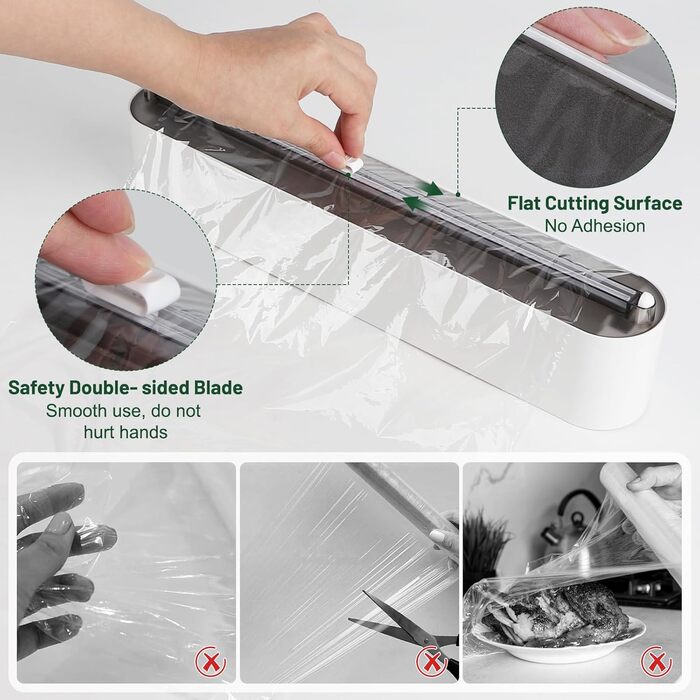 Flat Cutting Surface
No Adhesion

Safety Double- sided Blade
Smooth use, do not hurt hands