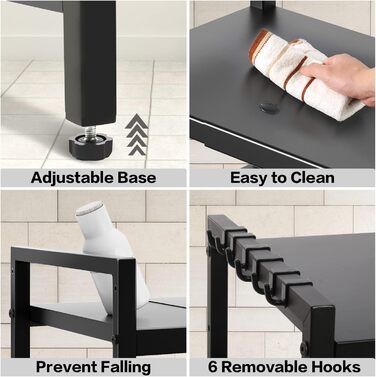 Adjustable Base

Easy to Clean

Prevent Falling

6 Removable Hooks