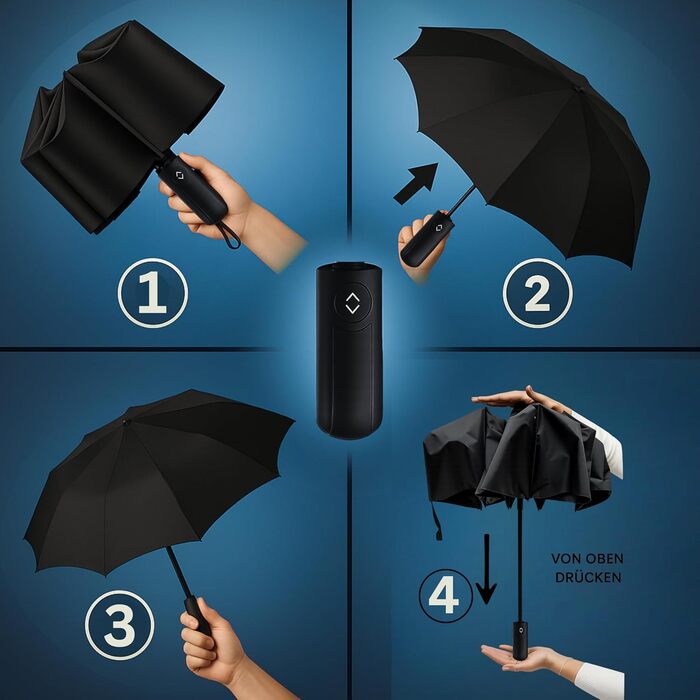 1

2

3

4

VON OBEN DRÜCKEN