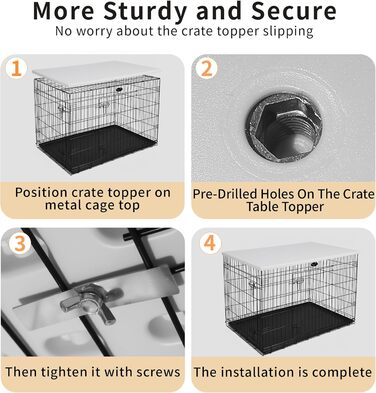 More Sturdy and Secure
No worry about the crate topper slipping

1
Position crate topper on metal cage top

2
Pre-Drilled Holes On The Crate Table Topper

3
Then tighten it with screws

4
The installation is complete