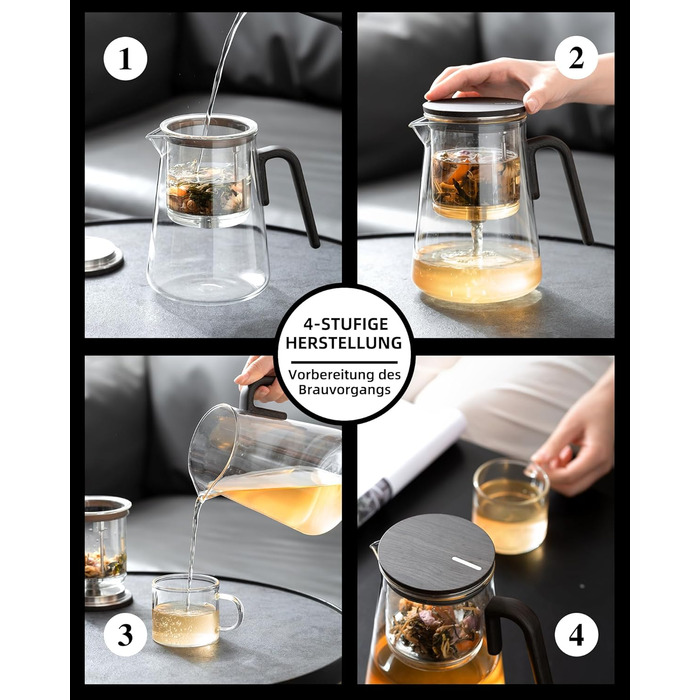 1

2

4-STUFIGE HERSTELLUNG

Vorbereitung des Brauvorgangs

3

4