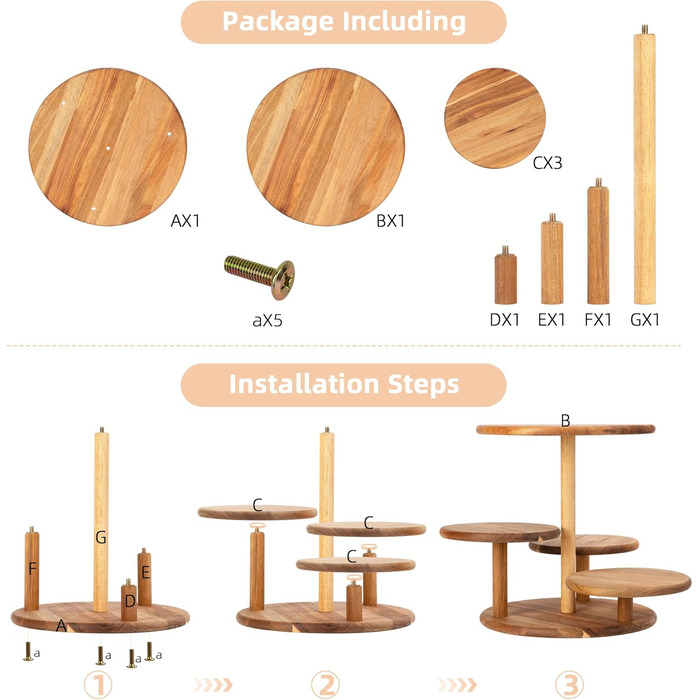 Package Including

AX1

BX1

CX3

aX5

DX1 EX1 FX1 GX1

Installation Steps

F G E D A
a a a a

C C C

B

①

②

③