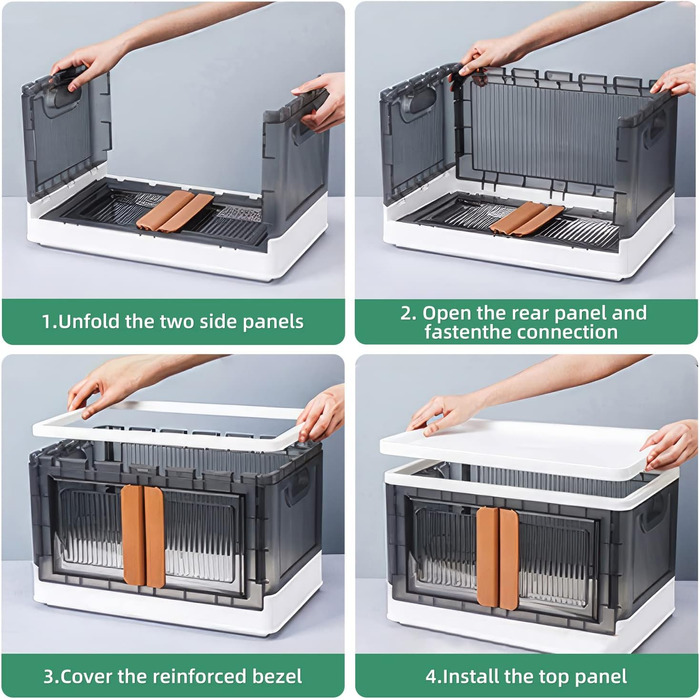 1.Unfold the two side panels

2. Open the rear panel and fastenthe connection

3.Cover the reinforced bezel

4.Install the top panel