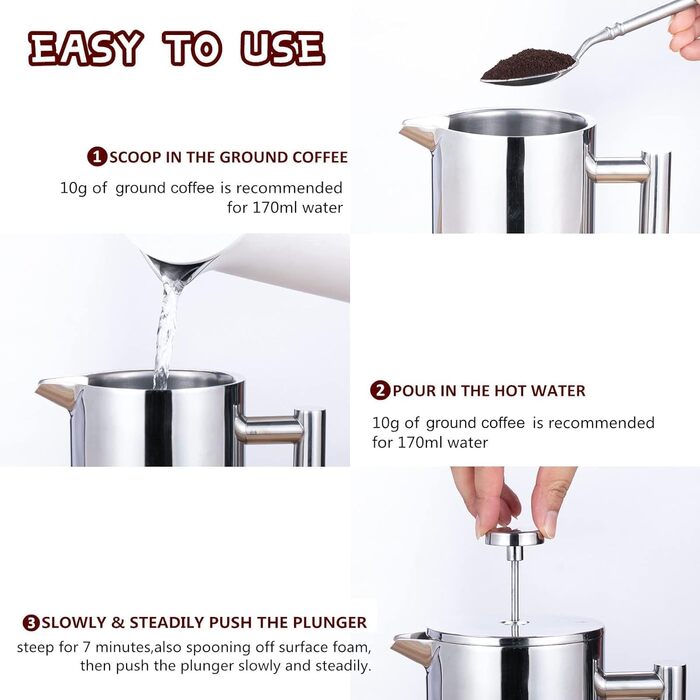 EASY TO USE

1 SCOOP IN THE GROUND COFFEE

10g of ground coffee is recommended for 170ml water

2 POUR IN THE HOT WATER

10g of ground coffee is recommended for 170ml water

3 SLOWLY & STEADILY PUSH THE PLUNGER

steep for 7 minutes,also spooning off surface foam, then push the plunger slowly and steadily.