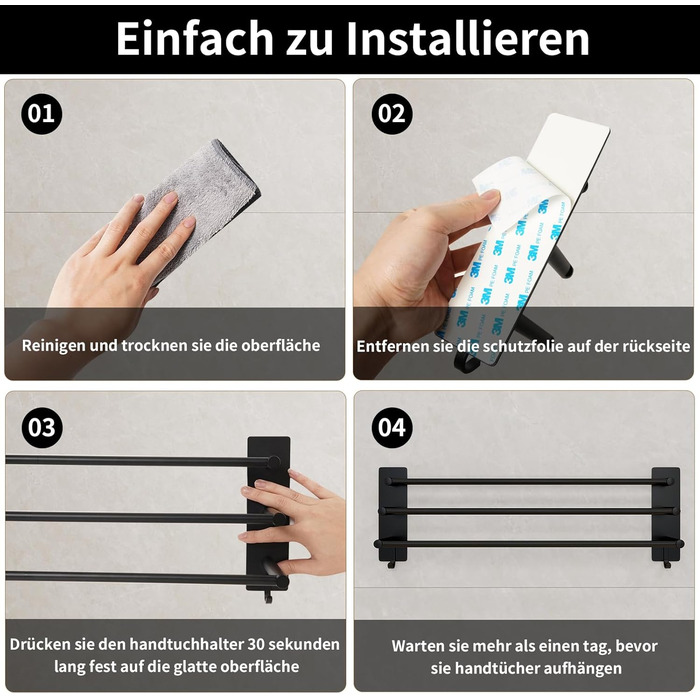 Einfach zu Installieren

01

Reinigen und trocknen sie die oberfläche

02

3M PE FOAM

Entfernen sie die schutzfolie auf der rückseite

03

Drücken sie den handtuchhalter 30 sekunden lang fest auf die glatte oberfläche

04

Warten sie mehr als einen tag, bevor sie handtücher aufhängen