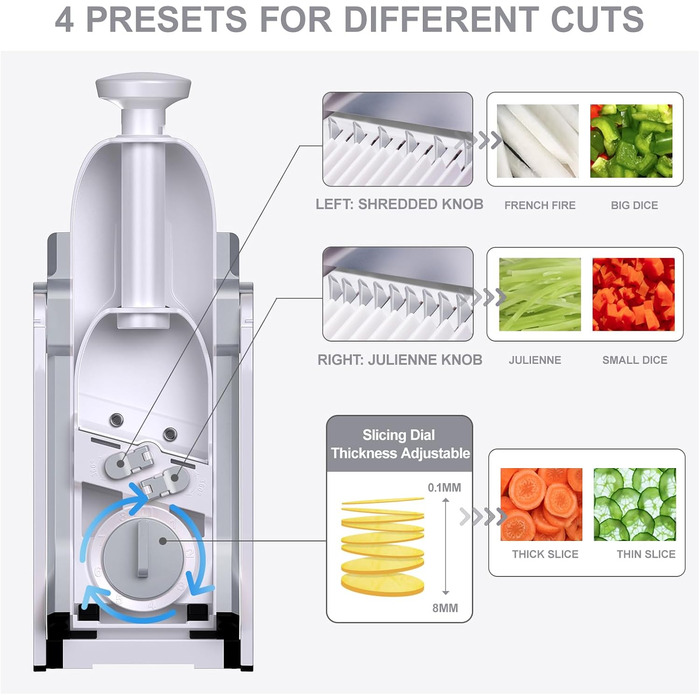 4 PRESETS FOR DIFFERENT CUTS

LEFT: SHREDDED KNOB

FRENCH FIRE

BIG DICE

RIGHT: JULIENNE KNOB

JULIENNE

SMALL DICE

Slicing Dial Thickness Adjustable

0.1MM

8MM

THICK SLICE

THIN SLICE