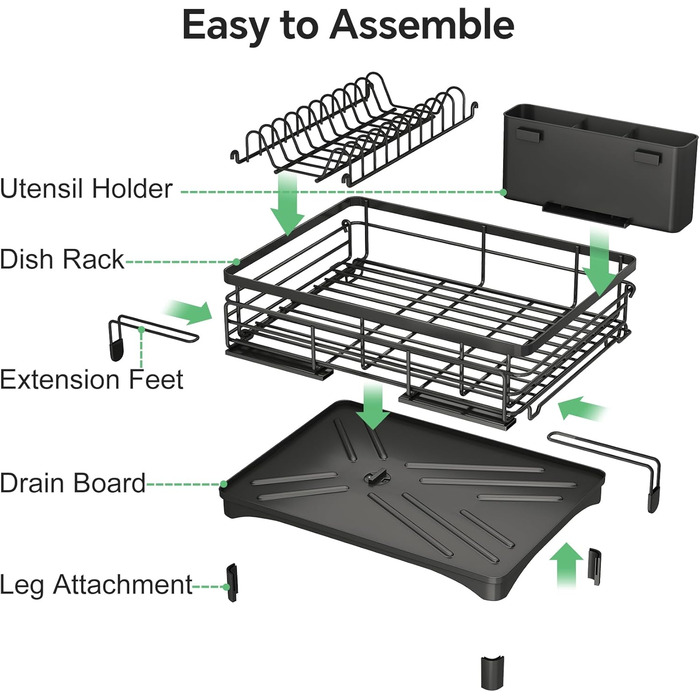 Easy to Assemble

Utensil Holder

Dish Rack

Extension Feet

Drain Board

Leg Attachment