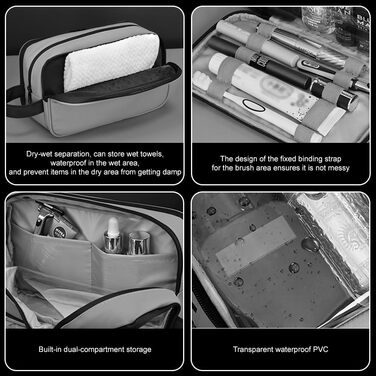 Dry-wet separation, can store wet towels, waterproof in the wet area, and prevent items in the dry area from getting damp

The design of the fixed binding strap for the brush area ensures it is not messy

Built-in dual-compartment storage

Transparent waterproof PVC