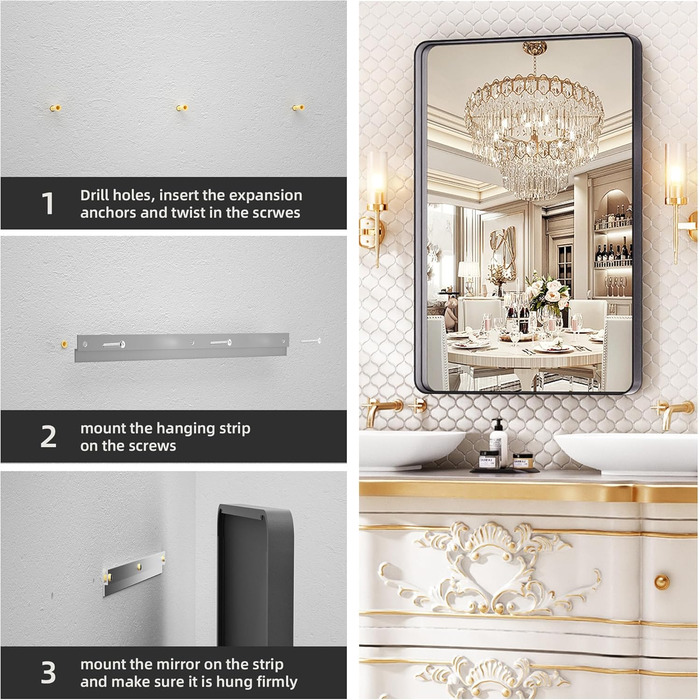 1 Drill holes, insert the expansion anchors and twist in the scrwes

2 mount the hanging strip on the screws

3 mount the mirror on the strip and make sure it is hung firmly