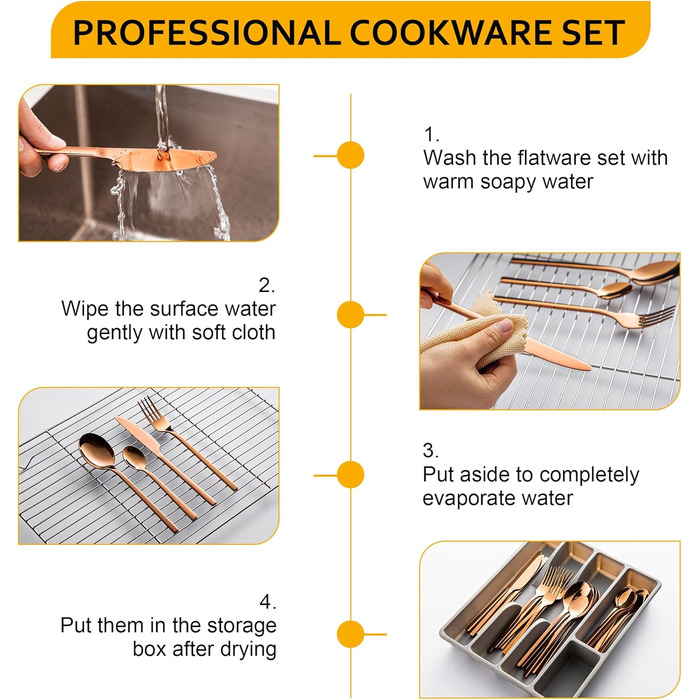 PROFESSIONAL COOKWARE SET

1.
Wash the flatware set with warm soapy water

2.
Wipe the surface water gently with soft cloth

3.
Put aside to completely evaporate water

4.
Put them in the storage box after drying