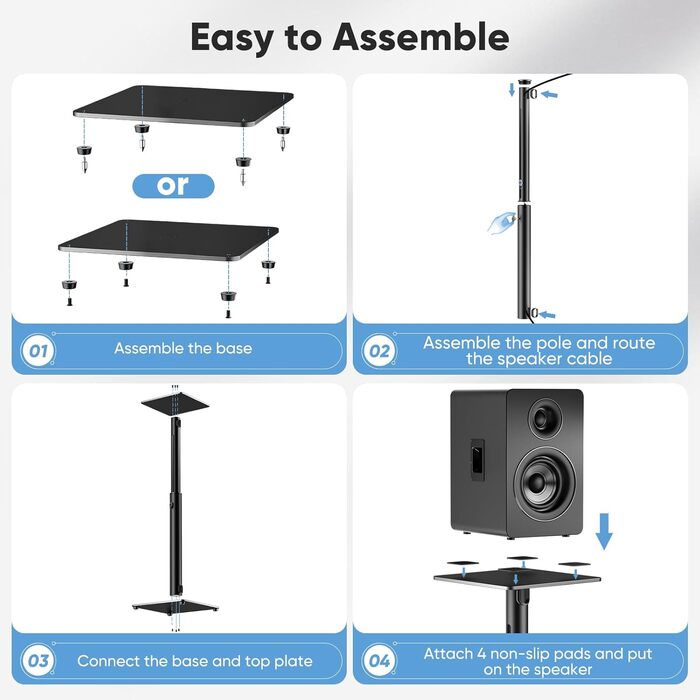 Easy to Assemble

or

01 Assemble the base

02 Assemble the pole and route the speaker cable

03 Connect the base and top plate

04 Attach 4 non-slip pads and put on the speaker