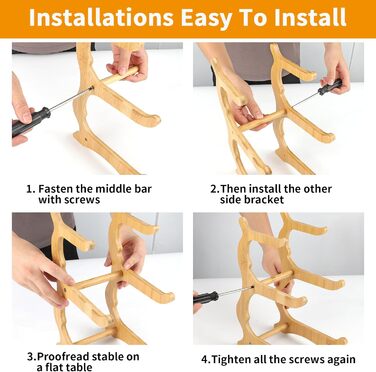 Installations Easy To Install

1. Fasten the middle bar with screws

2.Then install the other side bracket

3.Proofread stable on a flat table

4.Tighten all the screws again