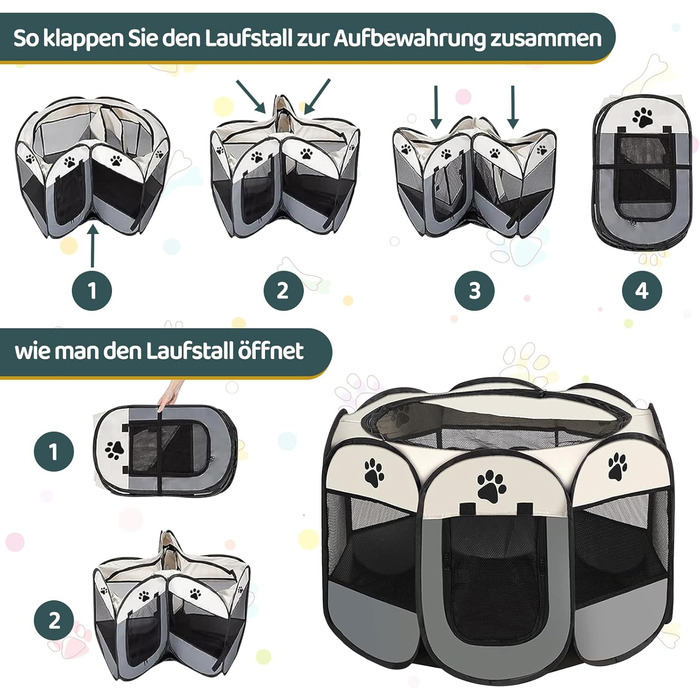 So klappen Sie den Laufstall zur Aufbewahrung zusammen

1

2

3

4

wie man den Laufstall öffnet

1

2