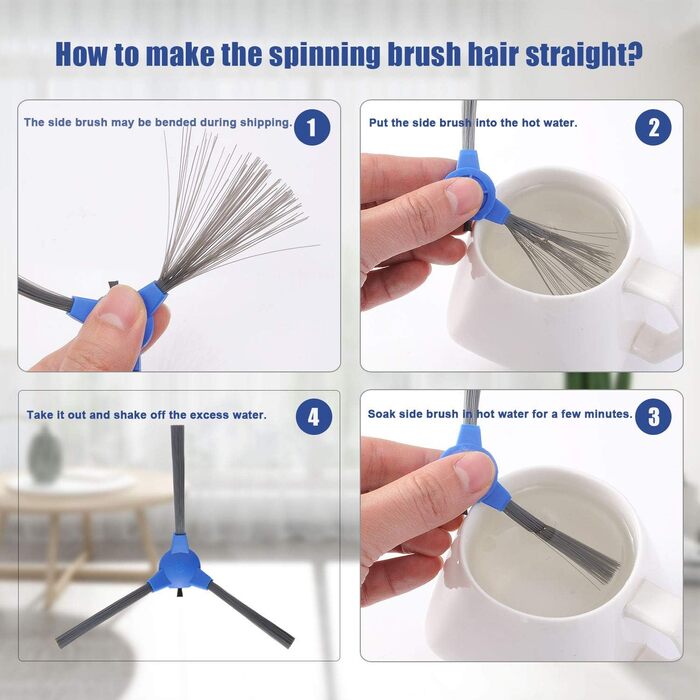 How to make the spinning brush hair straight?

The side brush may be bended during shipping.

1

Put the side brush into the hot water.

2

Take it out and shake off the excess water.

4

Soak side brush in hot water for a few minutes.

3